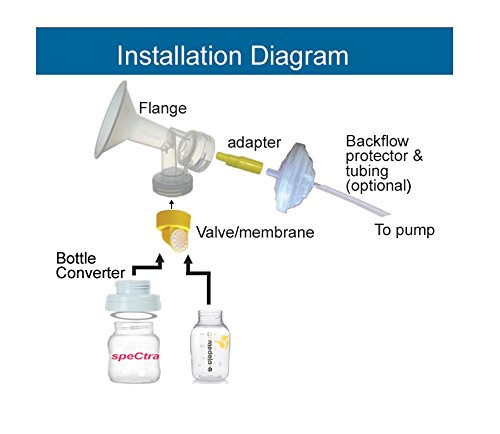 Installation Diagram

Flange

adapter

Backflow protector & tubing (optional)

To pump

Valve/membrane

Bottle Converter

speCtra

medela