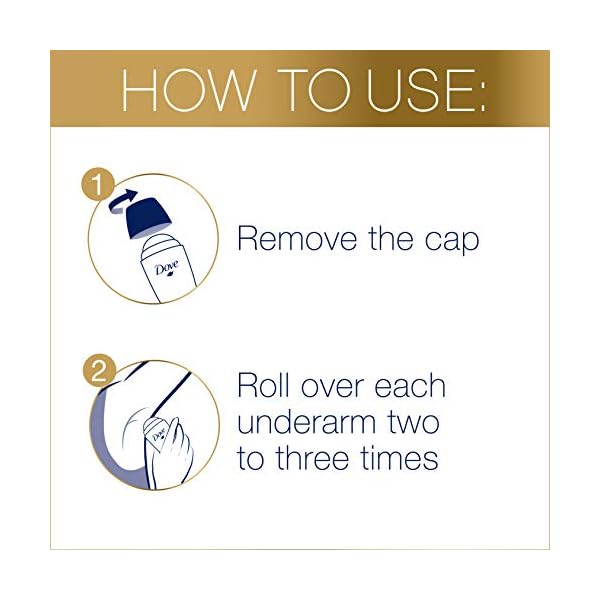 HOW TO USE:

1

Dove

Remove the cap

2

Dove

Roll over each underarm two to three times