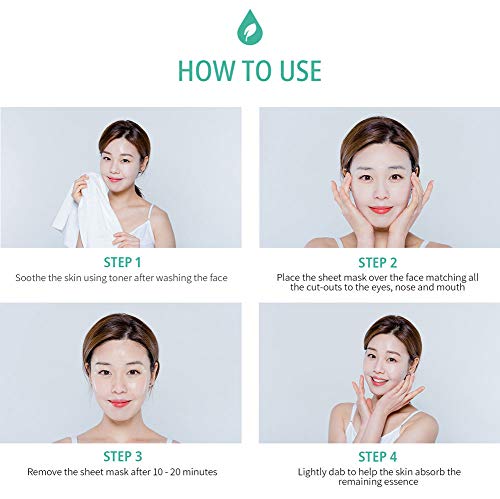 HOW TO USE

STEP 1
Soothe the skin using toner after washing the face

STEP 2
Place the sheet mask over the face matching all the cut-outs to the eyes, nose and mouth

STEP 3
Remove the sheet mask after 10 - 20 minutes

STEP 4
Lightly dab to help the skin absorb the remaining essence