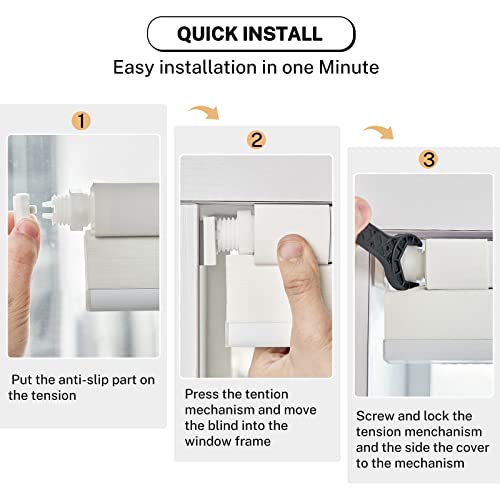 QUICK INSTALL

Easy installation in one Minute

1

Put the anti-slip part on the tension

2

Press the tention mechanism and move the blind into the window frame

3

Screw and lock the tension menchanism and the side the cover to the mechanism