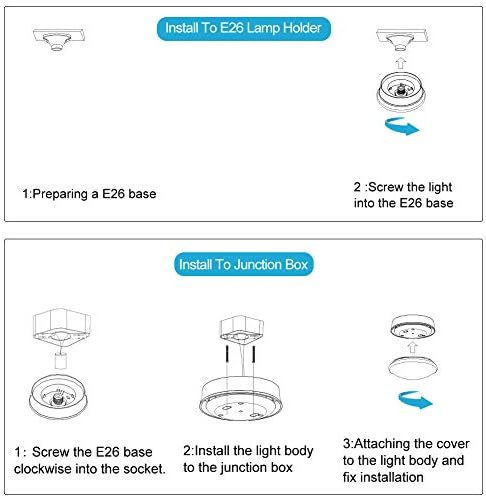 Install To E26 Lamp Holder

1:Preparing a E26 base

2 :Screw the light into the E26 base

Install To Junction Box

1: Screw the E26 base clockwise into the socket.

2:Install the light body to the junction box

3:Attaching the cover to the light body and fix installation