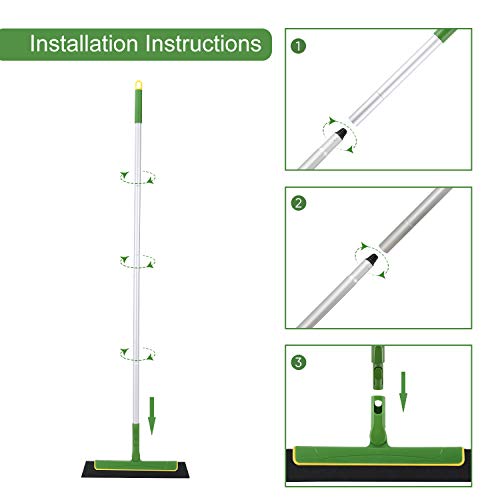 Installation Instructions

1

2

3