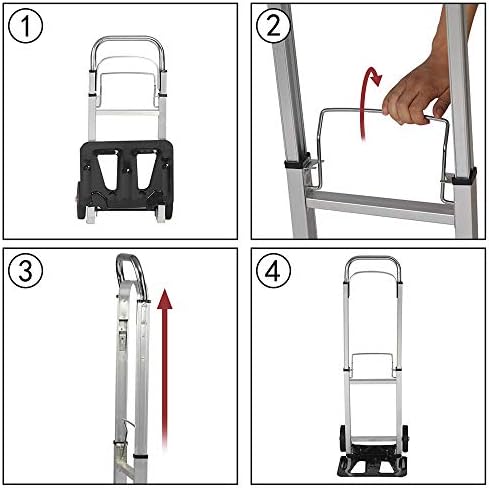 1

2

3

4