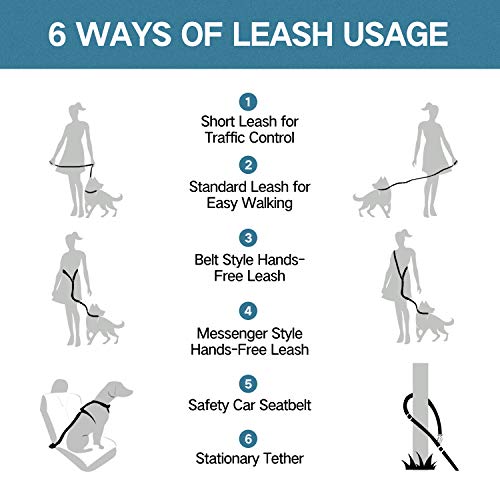 6 WAYS OF LEASH USAGE

1
Short Leash for Traffic Control

2
Standard Leash for Easy Walking

3
Belt Style Hands-Free Leash

4
Messenger Style Hands-Free Leash

5
Safety Car Seatbelt

6
Stationary Tether