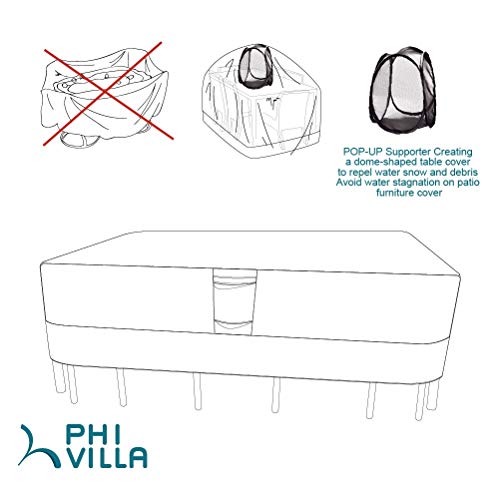 POP-UP Supporter Creating a dome-shaped table cover to repel water snow and debris Avoid water stagnation on patio furniture cover

PHI VILLA