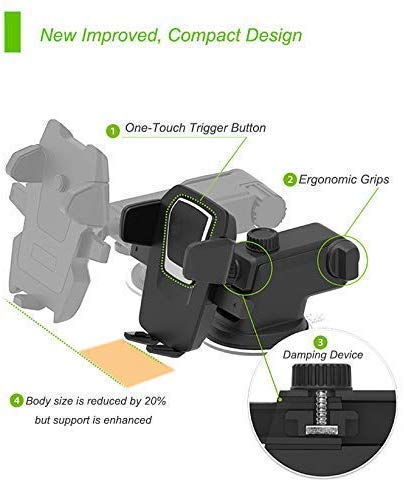 New Improved, Compact Design

1 One-Touch Trigger Button

2 Ergonomic Grips

3 Damping Device

4 Body size is reduced by 20% but support is enhanced