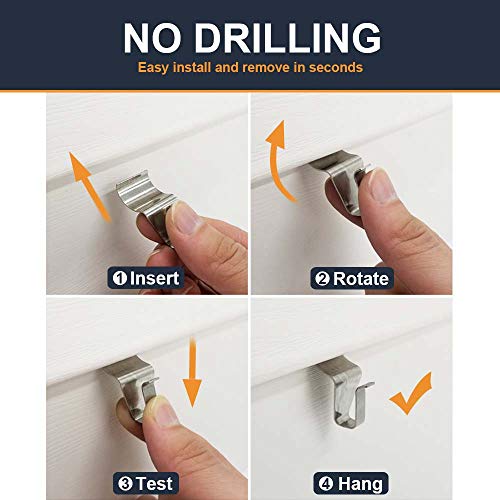 NO DRILLING
Easy install and remove in seconds

❶ Insert

❷ Rotate

❸ Test

❹ Hang