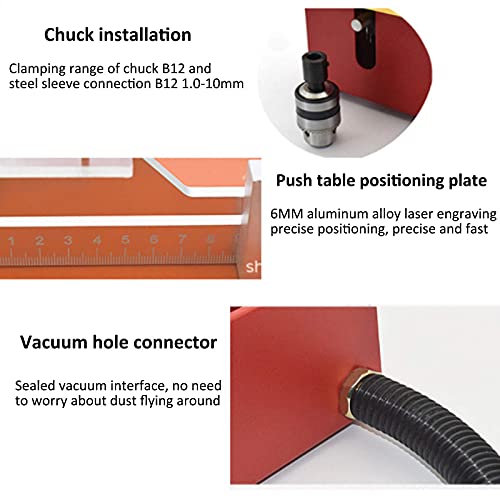 Chuck installation

Clamping range of chuck B12 and steel sleeve connection B12 1.0-10mm

1 2 3 4 5 6 7 8

sh

Push table positioning plate

6MM aluminum alloy laser engraving precise positioning, precise and fast

Vacuum hole connector

Sealed vacuum interface, no need to worry about dust flying around