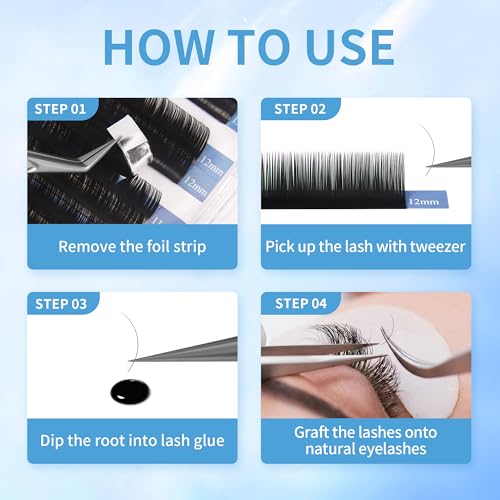 HOW TO USE

STEP 01

12mm

12mm

Remove the foil strip

STEP 02

12mm

Pick up the lash with tweezer

STEP 03

Dip the root into lash glue

STEP 04

Graft the lashes onto natural eyelashes