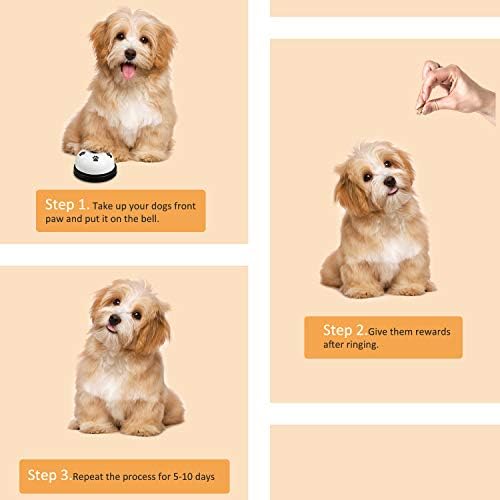 Step 1. Take up your dogs front paw and put it on the bell.

Step 2. Give them rewards after ringing.

Step 3. Repeat the process for 5-10 days