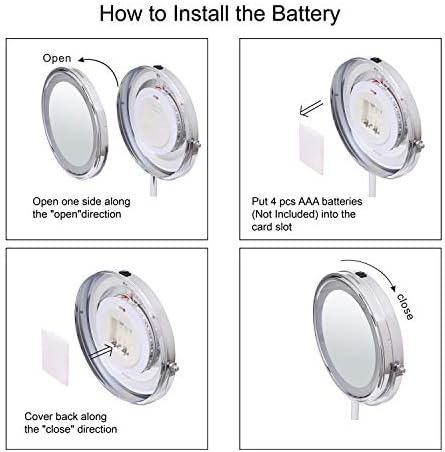 How to Install the Battery

Open

Open one side along the "open"direction

Put 4 pcs AAA batteries (Not Included) into the card slot

Cover back along the "close" direction

close