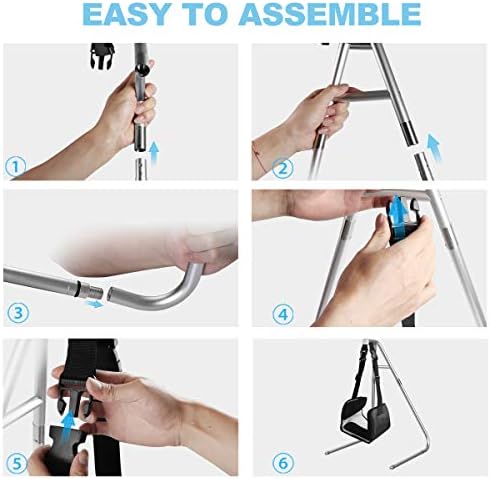 EASY TO ASSEMBLE

1

2

3

4

5

6