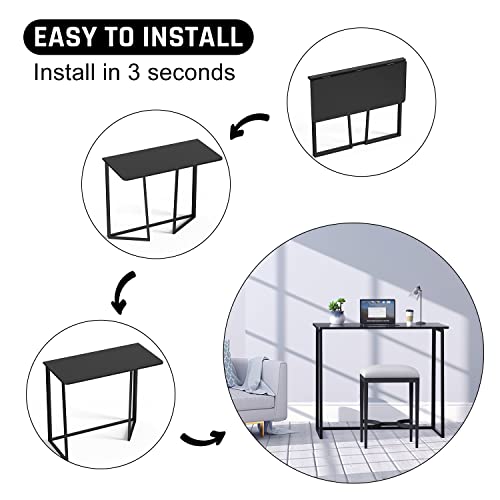 EASY TO INSTALL
Install in 3 seconds