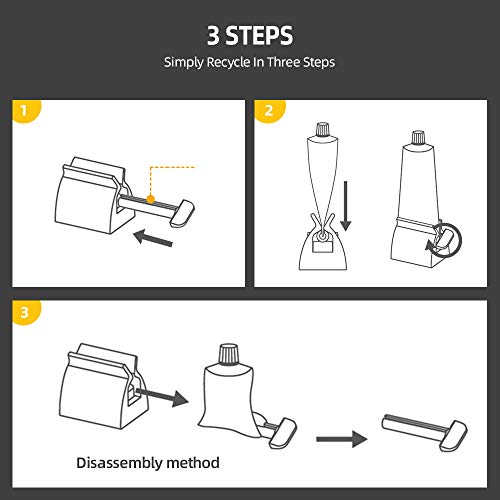 3 STEPS
Simply Recycle In Three Steps

1

2

3

Disassembly method