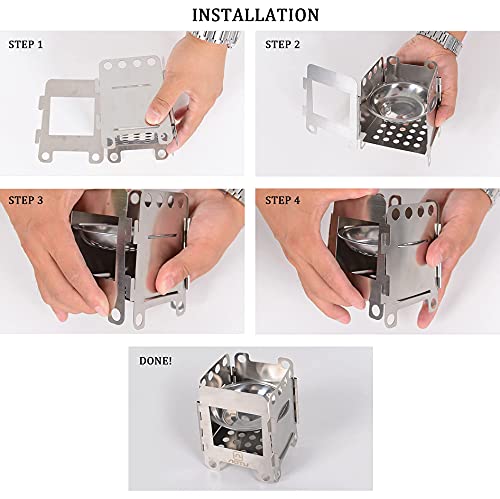 INSTALLATION

STEP 1

STEP 2

STEP 3

STEP 4

DONE!

AOTU