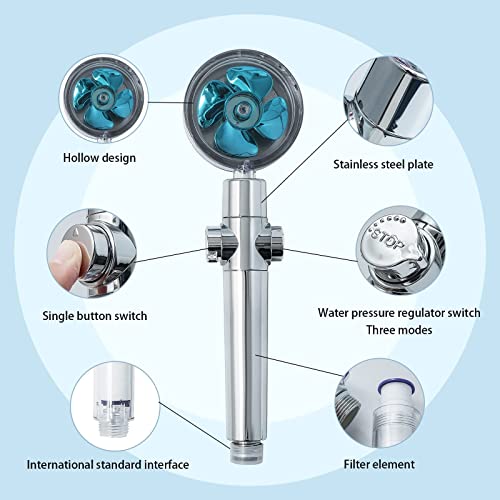 Hollow design

Stainless steel plate

Single button switch

STOP

Water pressure regulator switch
Three modes

International standard interface

Filter element