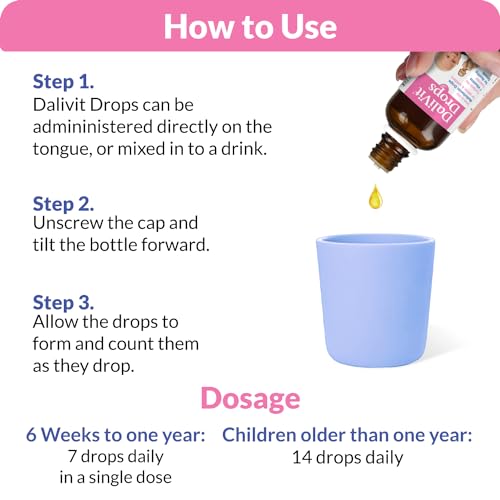 How to Use

Step 1.
Dalivit Drops can be admininistered directly on the tongue, or mixed in to a drink.

Step 2.
Unscrew the cap and tilt the bottle forward.

Step 3.
Allow the drops to form and count them as they drop.

Dalivit Drops

Dosage

6 Weeks to one year:
7 drops daily in a single dose

Children older than one year:
14 drops daily