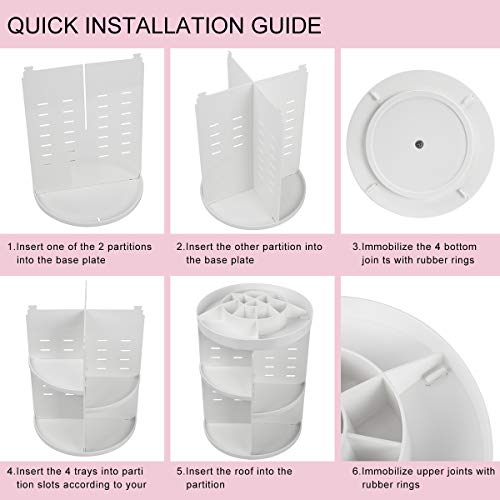 QUICK INSTALLATION GUIDE

1.Insert one of the 2 partitions into the base plate

2.Insert the other partition into the base plate

3.Immobilize the 4 bottom join ts with rubber rings

4.Insert the 4 trays into parti tion slots according to your

5.Insert the roof into the partition

6.Immobilize upper joints with rubber rings