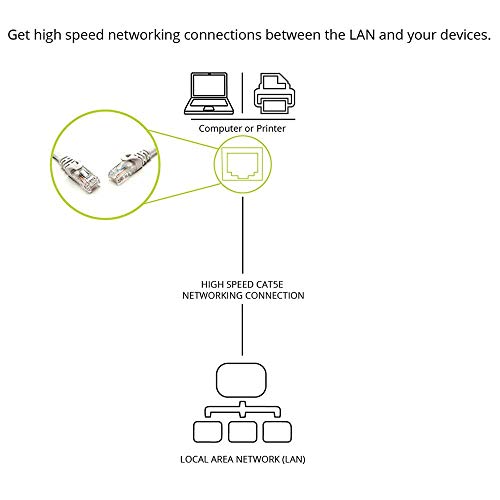 Get high speed networking connections between the LAN and your devices.

Computer or Printer

HIGH SPEED CAT5E
NETWORKING CONNECTION

LOCAL AREA NETWORK (LAN)