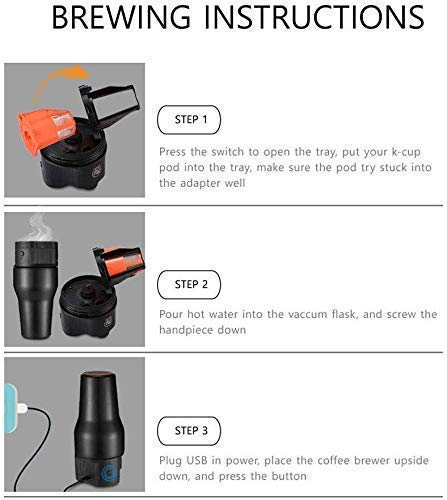 BREWING INSTRUCTIONS

STEP 1

Press the switch to open the tray, put your k-cup pod into the tray, make sure the pod try stuck into the adapter well

STEP 2

Pour hot water into the vaccum flask, and screw the handpiece down

STEP 3

Plug USB in power, place the coffee brewer upside down, and press the button