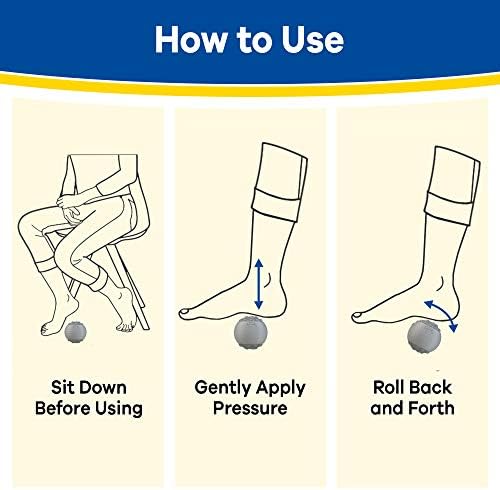 How to Use

Sit Down Before Using

Gently Apply Pressure

Roll Back and Forth