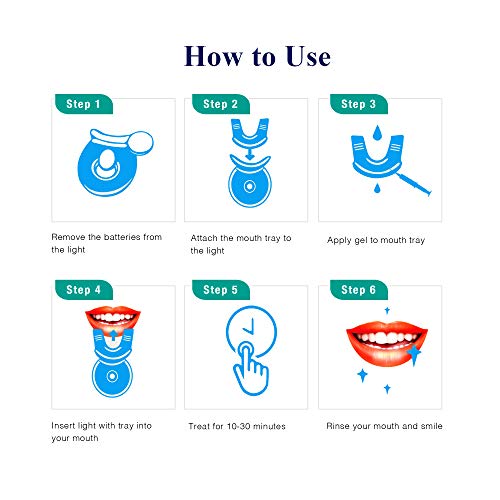 How to Use

Step 1

Remove the batteries from the light

Step 2

Attach the mouth tray to the light

Step 3

Apply gel to mouth tray

Step 4

Insert light with tray into your mouth

Step 5

Treat for 10-30 minutes

Step 6

Rinse your mouth and smile