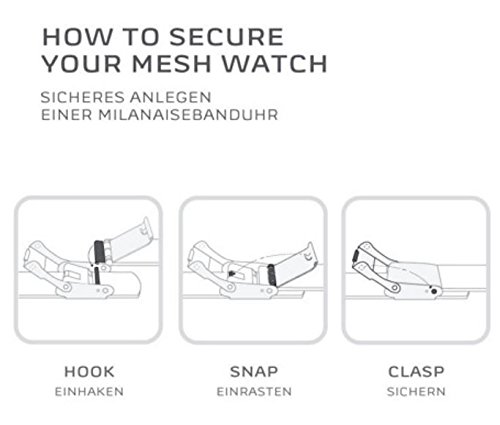 HOW TO SECURE YOUR MESH WATCH

SICHERES ANLEGEN EINER MILANAISEBANDUHR

HOOK
EINHAKEN

SNAP
EINRASTEN

CLASP
SICHERN