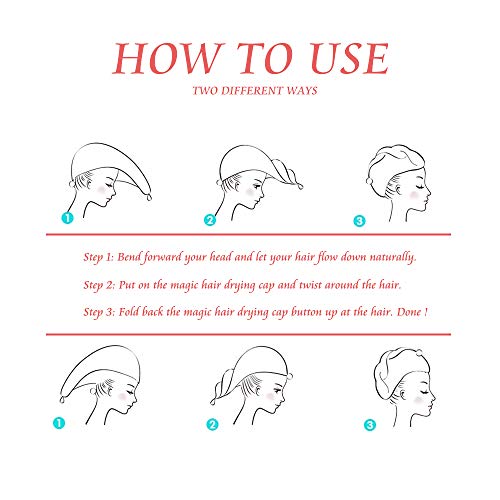 HOW TO USE

TWO DIFFERENT WAYS

1

2

3

Step 1: Bend forward your head and let your hair flow down naturally.

Step 2: Put on the magic hair drying cap and twist around the hair.

Step 3: Fold back the magic hair drying cap button up at the hair. Done !

1

2

3