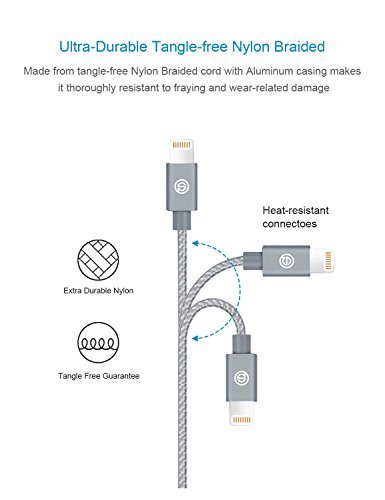 Ultra-Durable Tangle-free Nylon Braided

Made from tangle-free Nylon Braided cord with Aluminum casing makes it thoroughly resistant to fraying and wear-related damage

Heat-resistant connectoes

Extra Durable Nylon

Tangle Free Guarantee