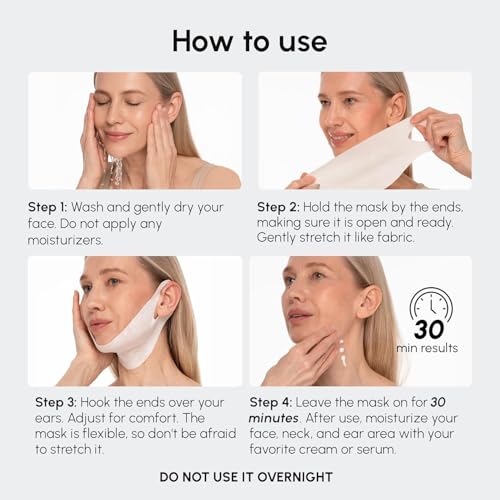 How to use

Step 1: Wash and gently dry your face. Do not apply any moisturizers.

Step 2: Hold the mask by the ends, making sure it is open and ready. Gently stretch it like fabric.

30
min results

Step 3: Hook the ends over your ears. Adjust for comfort. The mask is flexible, so don't be afraid to stretch it.

Step 4: Leave the mask on for 30 minutes. After use, moisturize your face, neck, and ear area with your favorite cream or serum.

DO NOT USE IT OVERNIGHT