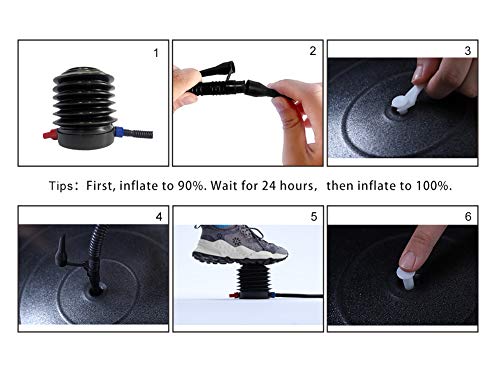 1

2

3

Tips：First, inflate to 90%. Wait for 24 hours， then inflate to 100%.

4

5

6