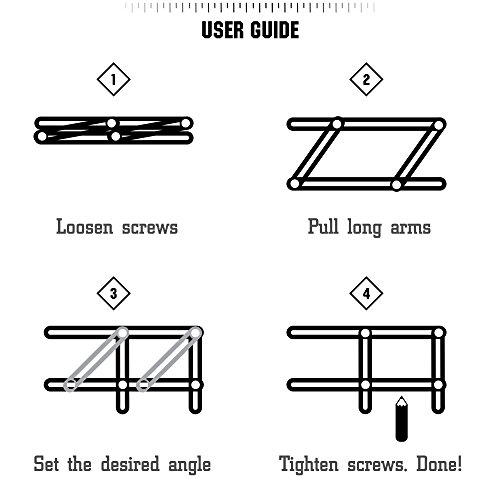 USER GUIDE

1

Loosen screws

2

Pull long arms

3

Set the desired angle

4

Tighten screws. Done!