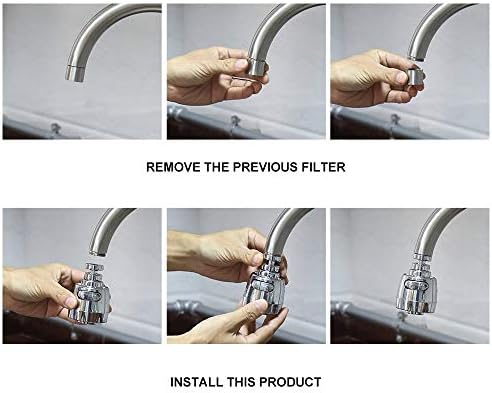 REMOVE THE PREVIOUS FILTER

INSTALL THIS PRODUCT