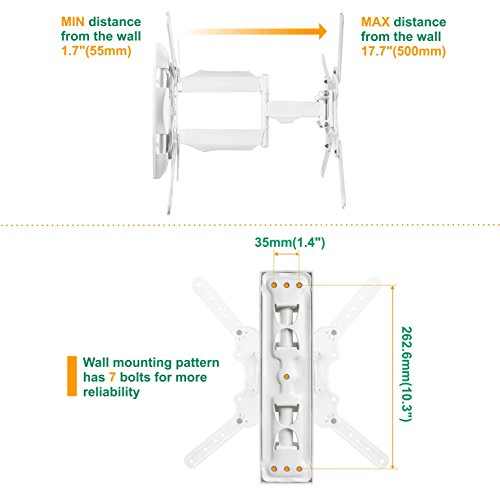 MIN distance from the wall 1.7"(55mm)

MAX distance from the wall 17.7"(500mm)

35mm(1.4")

262.6mm(10.3")

Wall mounting pattern has 7 bolts for more reliability