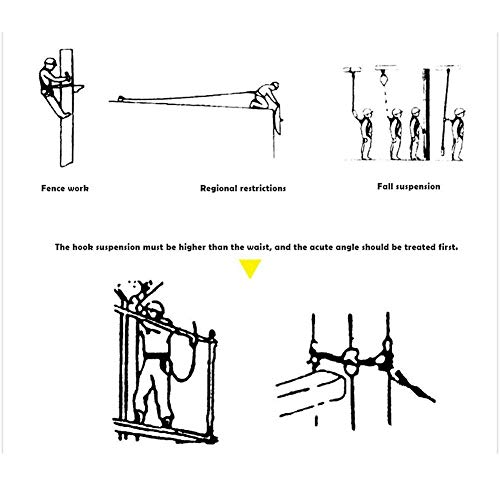 Fence work

Regional restrictions

Fall suspension

The hook suspension must be higher than the waist, and the acute angle should be treated first.