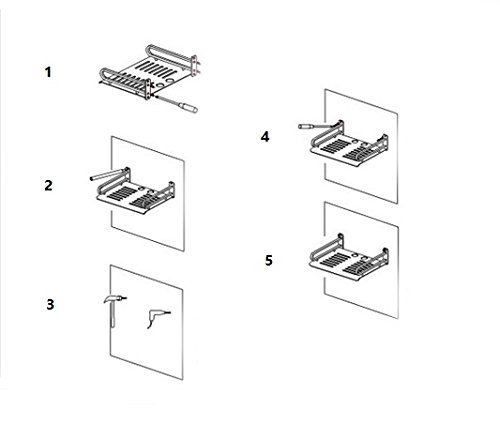 1

2

3

4

5