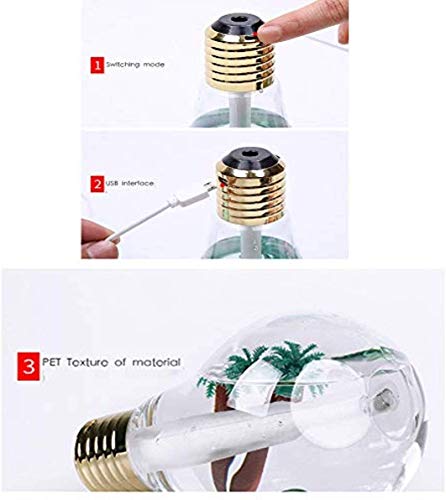 1 Switching mode

2 USB interface

3 PET Texture of material