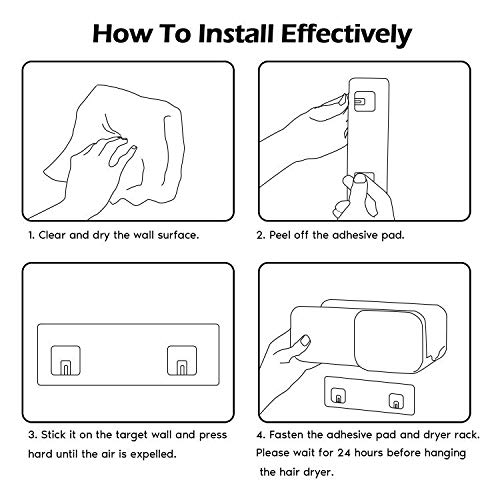 How To Install Effectively

1. Clear and dry the wall surface.

2. Peel off the adhesive pad.

3. Stick it on the target wall and press hard until the air is expelled.

4. Fasten the adhesive pad and dryer rack. Please wait for 24 hours before hanging the hair dryer.