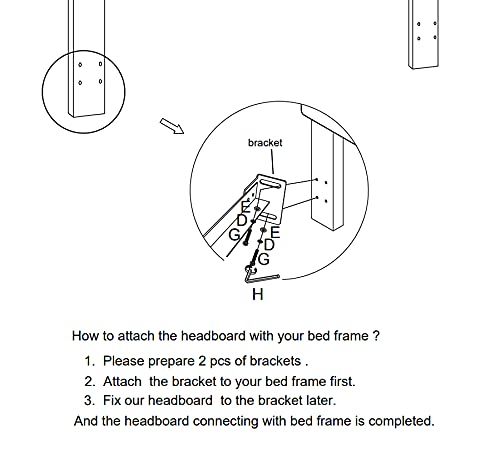 bracket

E
D
G
E
D
G
H

How to attach the headboard with your bed frame ?

1. Please prepare 2 pcs of brackets .
2. Attach the bracket to your bed frame first.
3. Fix our headboard to the bracket later.

And the headboard connecting with bed frame is completed.