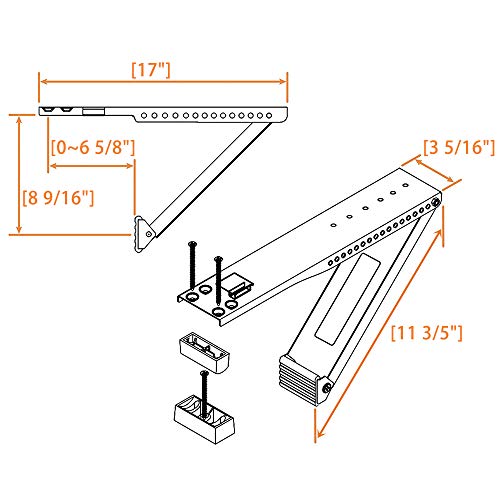 [17"]

[0~6 5/8"]

[8 9/16"]

[3 5/16"]

[11 3/5"]