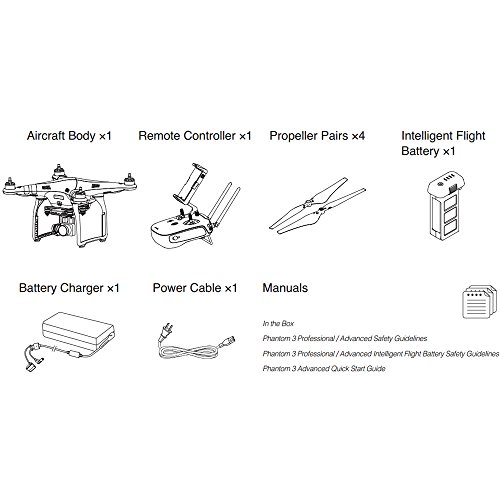 Aircraft Body ×1

Remote Controller ×1

Propeller Pairs ×4

Intelligent Flight Battery ×1

Battery Charger ×1

Power Cable ×1

Manuals

In the Box

Phantom 3 Professional / Advanced Safety Guidelines

Phantom 3 Professional / Advanced Intelligent Flight Battery Safety Guidelines

Phantom 3 Advanced Quick Start Guide