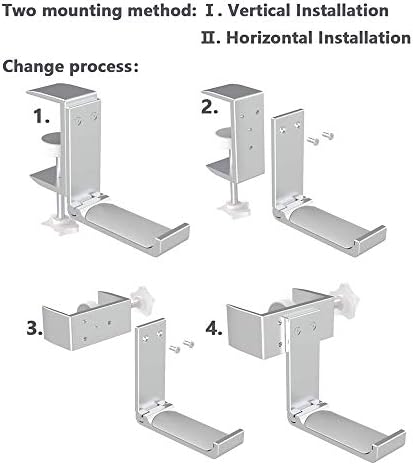 Two mounting method: Ⅰ. Vertical Installation
Ⅱ. Horizontal Installation

Change process:

1.

2.

3.

4.