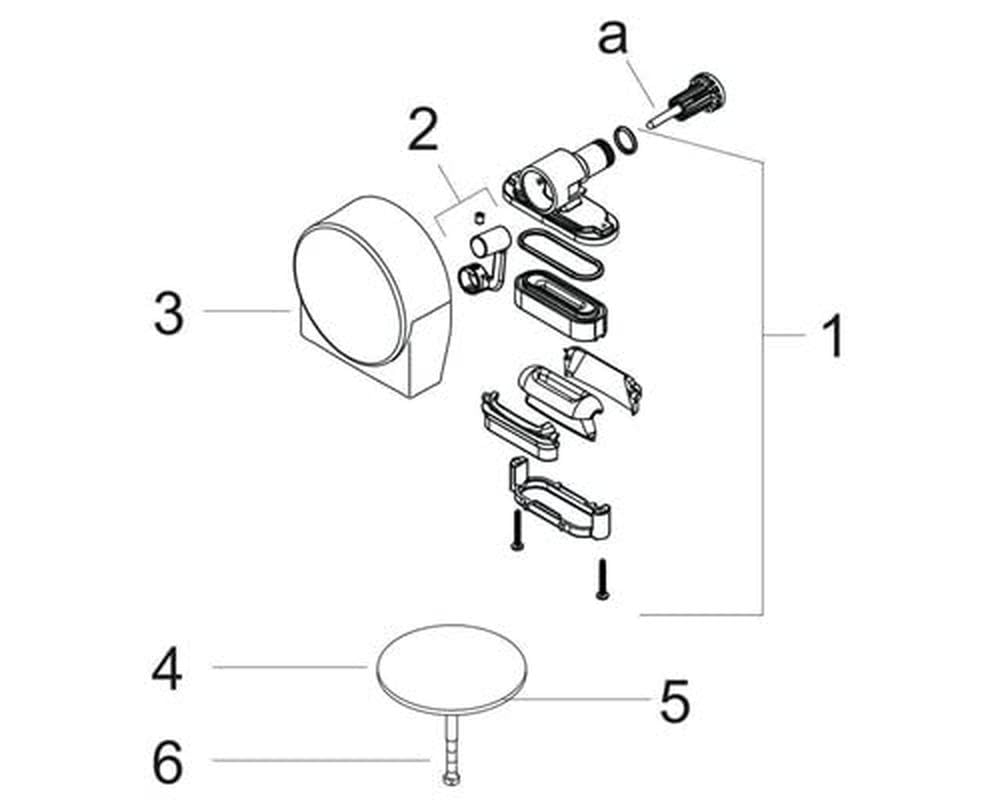 a
2
3
1
4
5
6