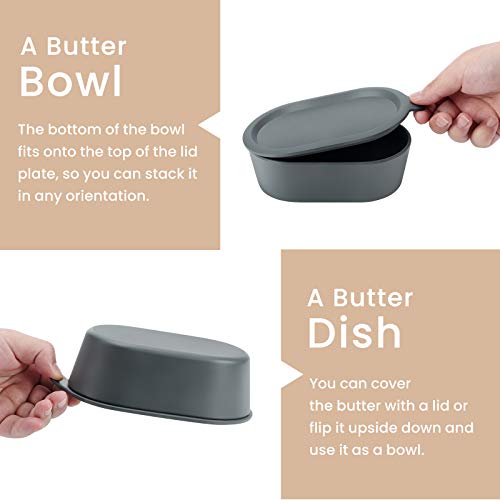 A Butter
Bowl

The bottom of the bowl fits onto the top of the lid plate, so you can stack it in any orientation.

A Butter
Dish

You can cover the butter with a lid or flip it upside down and use it as a bowl.