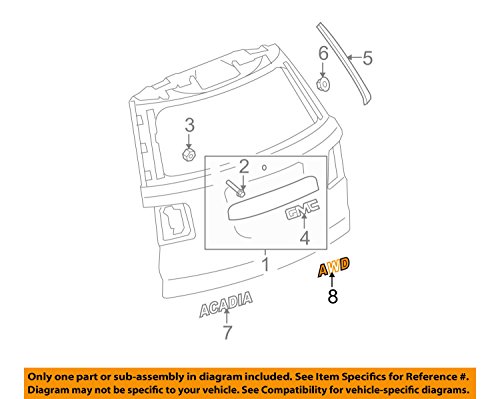 6
5
3
2
GMC
4
1
AWD
8
ACADIA
7

Only one part or sub-assembly in diagram included. See Item Specifics for Reference #.
Diagram may not be specific to your vehicle. See Compatibility for vehicle-specific diagrams.