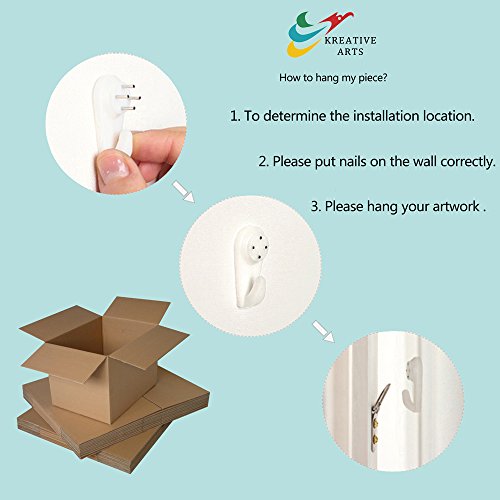 KREATIVE ARTS

How to hang my piece?

1. To determine the installation location.

2. Please put nails on the wall correctly.

3. Please hang your artwork .