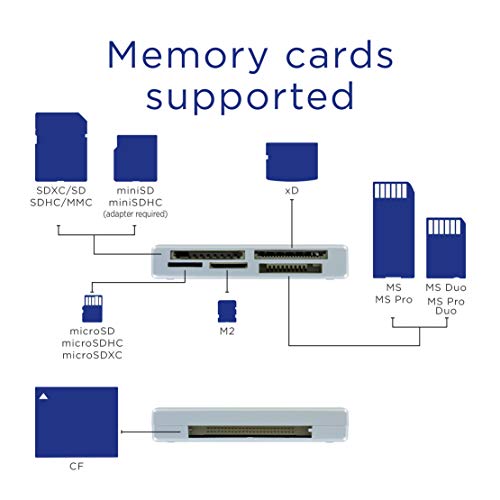 Memory cards supported

SDXC/SD
SDHC/MMC

miniSD
miniSDHC
(adapter required)

xD

MS
MS Pro

MS Duo
MS Pro Duo

microSD
microSDHC
microSDXC

M2

CF