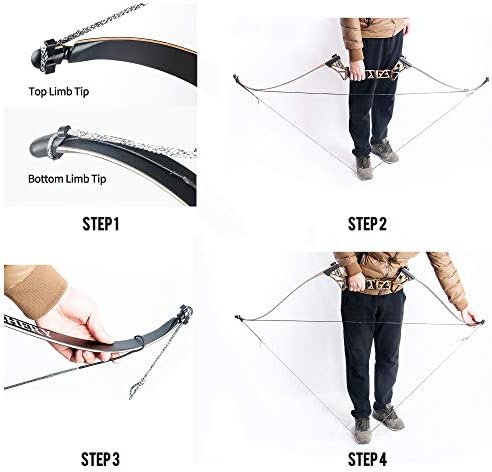 Top Limb Tip

Bottom Limb Tip

STEP 1

STEP 2

STEP 3

STEP 4