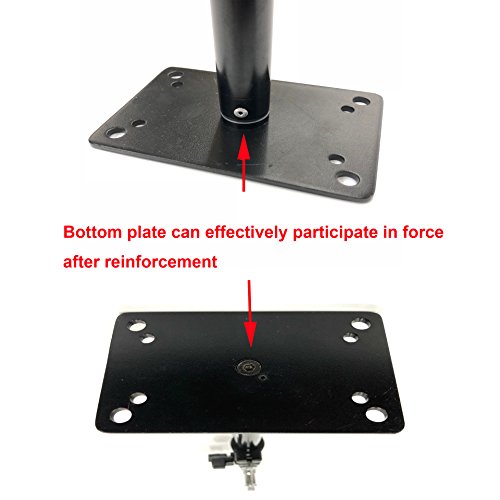 Bottom plate can effectively participate in force after reinforcement