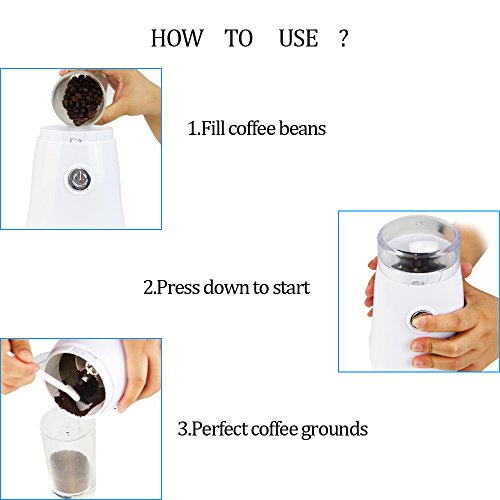 HOW TO USE ?

1.Fill coffee beans

2.Press down to start

3.Perfect coffee grounds